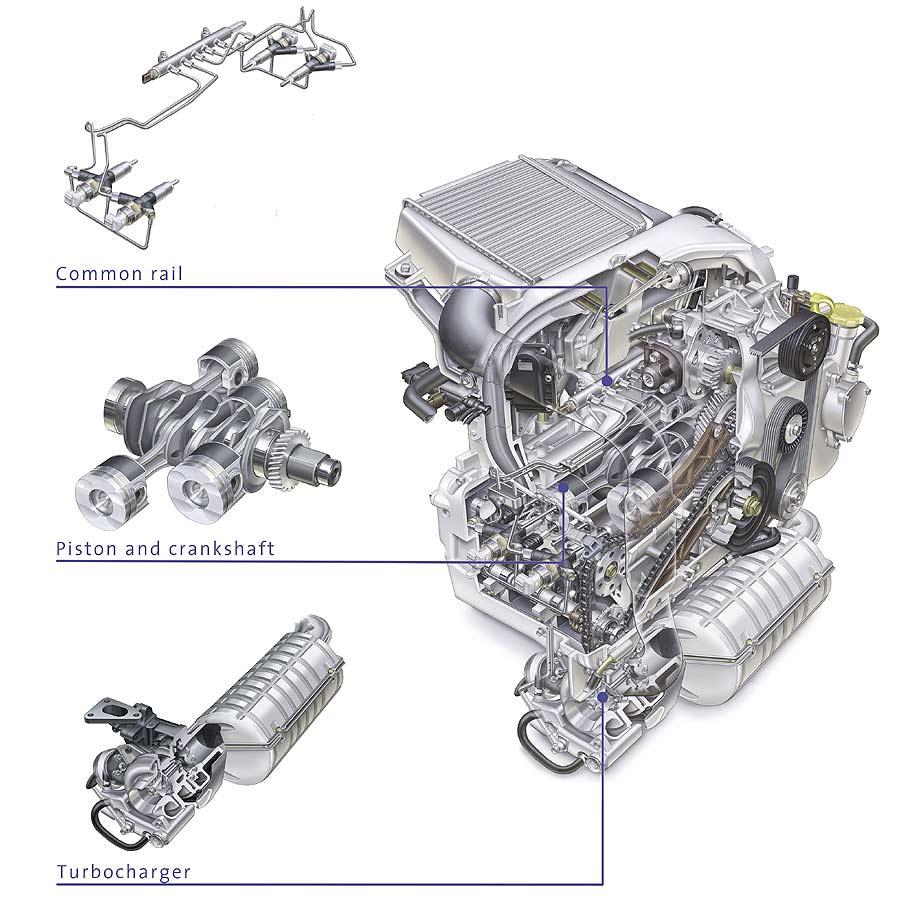 Common rail

Piston and crankshaft

Turbocharger