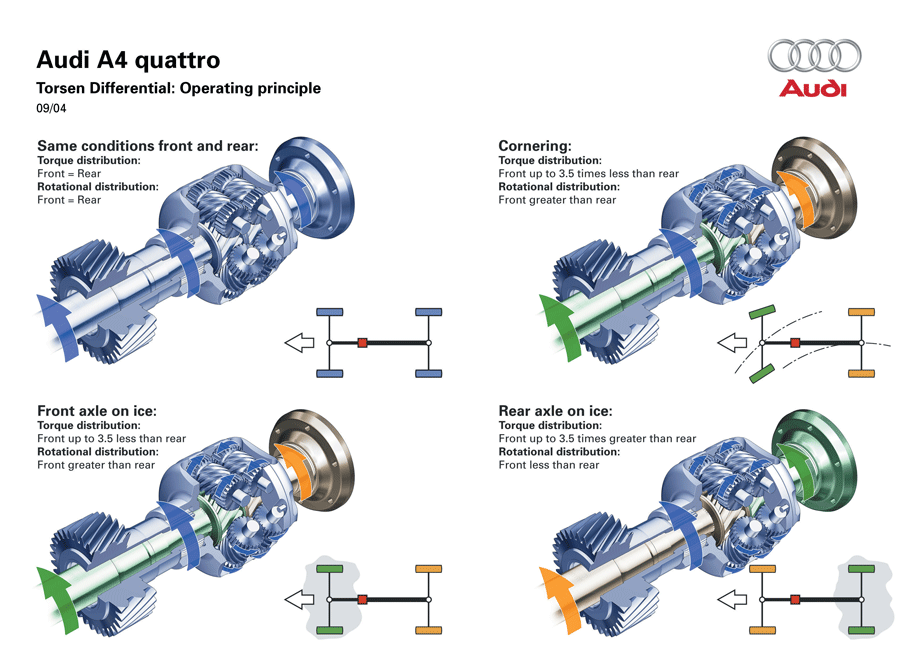 Audi A4 quattro

Torsen Differential: Operating principle

09/04

Audi

Same conditions front and rear:
Torque distribution:
Front = Rear
Rotational distribution:
Front = Rear

Cornering:
Torque distribution:
Front up to 3.5 times less than rear
Rotational distribution:
Front greater than rear

Front axle on ice:
Torque distribution:
Front up to 3.5 less than rear
Rotational distribution:
Front greater than rear

Rear axle on ice:
Torque distribution:
Front up to 3.5 times greater than rear
Rotational distribution:
Front less than rear